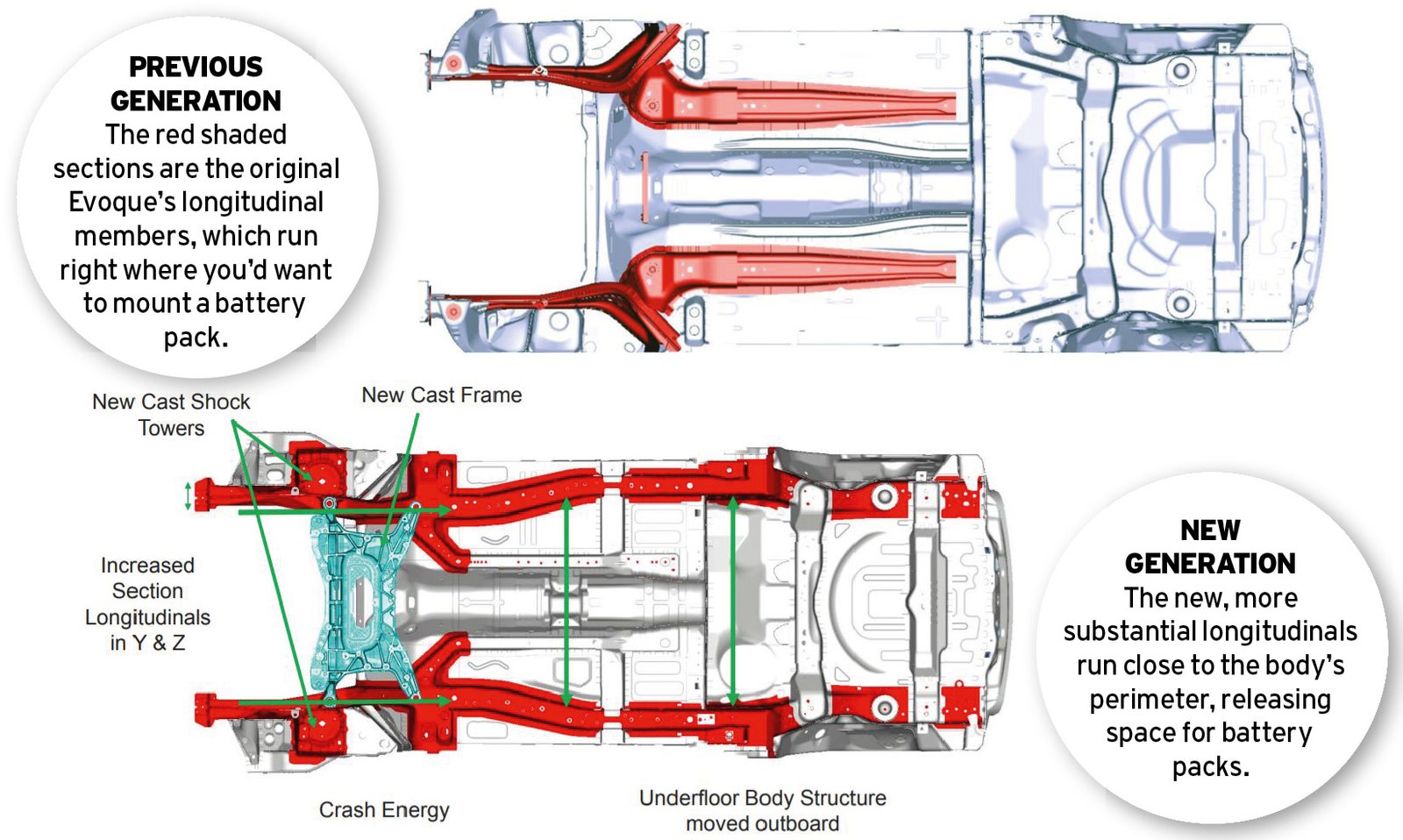 PREVIOUS GENERATION
The red shaded sections are the original Evoque's longitudinal members, which run right where you'd want to mount a battery pack.

New Cast Shock Towers

New Cast Frame

Increased Section Longitudinals in Y & Z

Crash Energy

Underfloor Body Structure moved outboard

NEW GENERATION
The new, more substantial longitudinals run close to the body's perimeter, releasing space for battery packs.